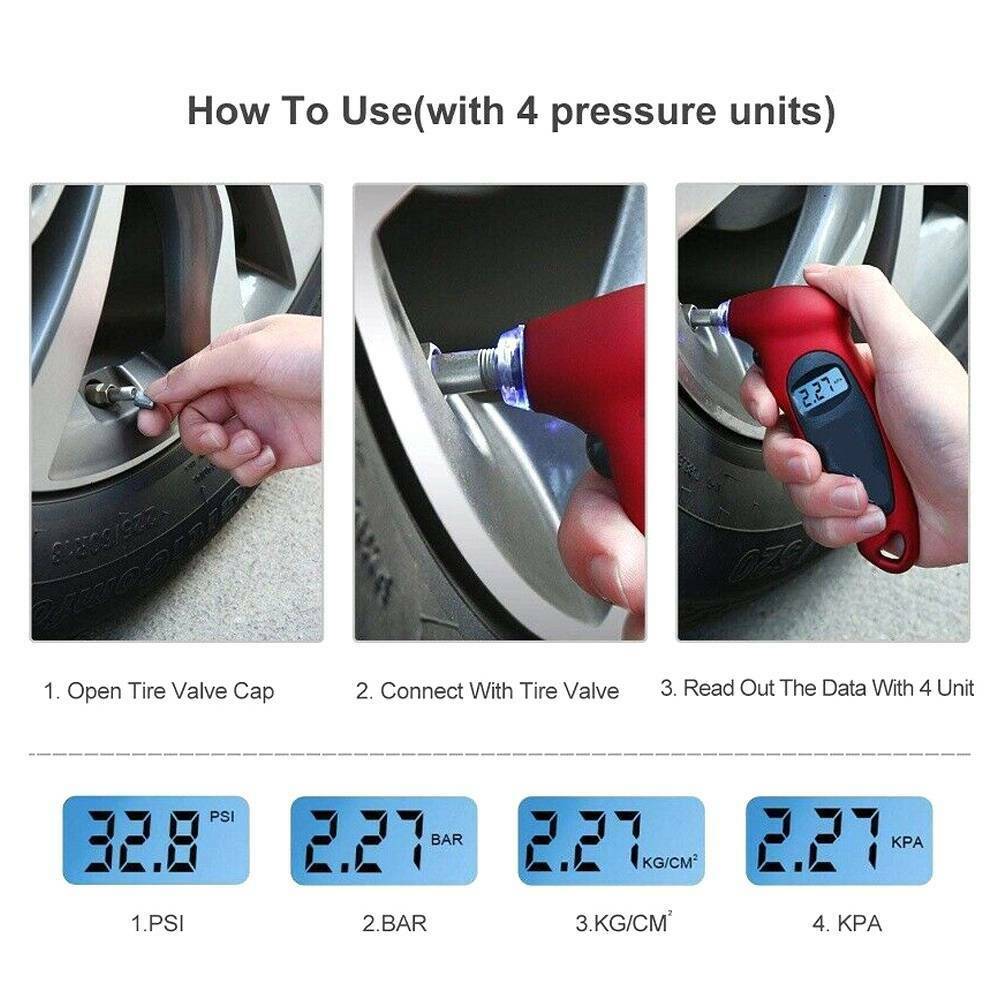 How To Use(with 4 pressure units)

2.27

1. Open Tire Valve Cap

2. Connect With Tire Valve

3. Read Out The Data With 4 Unit

32.8 PSI

2.27 BAR

2.27 KG/CM$^2$

2.27 KPA

1.PSI

2.BAR

3.KG/CM$^2$

4. KPA